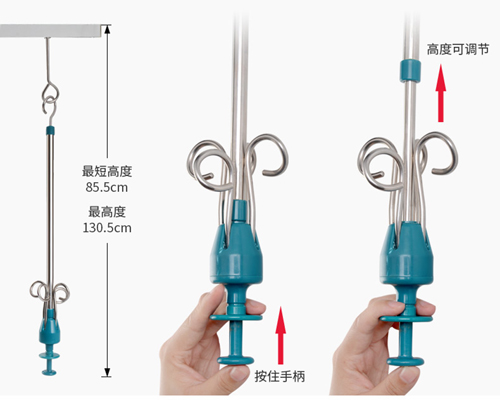 最短高度
85.5cm
最高度
130.5cm

按住手柄

高度可调节